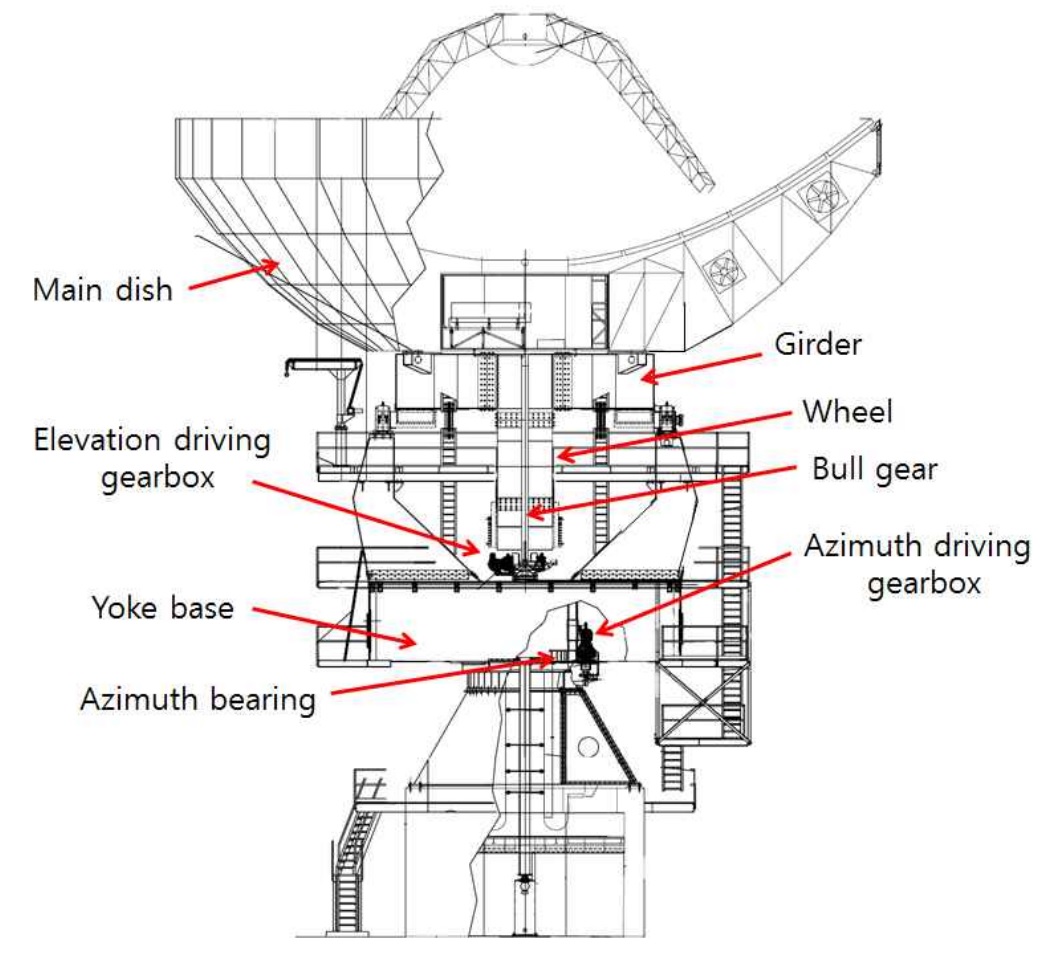 Main dish

Girder

Wheel

Elevation driving gearbox

Bull gear

Azimuth driving gearbox

Yoke base

Azimuth bearing